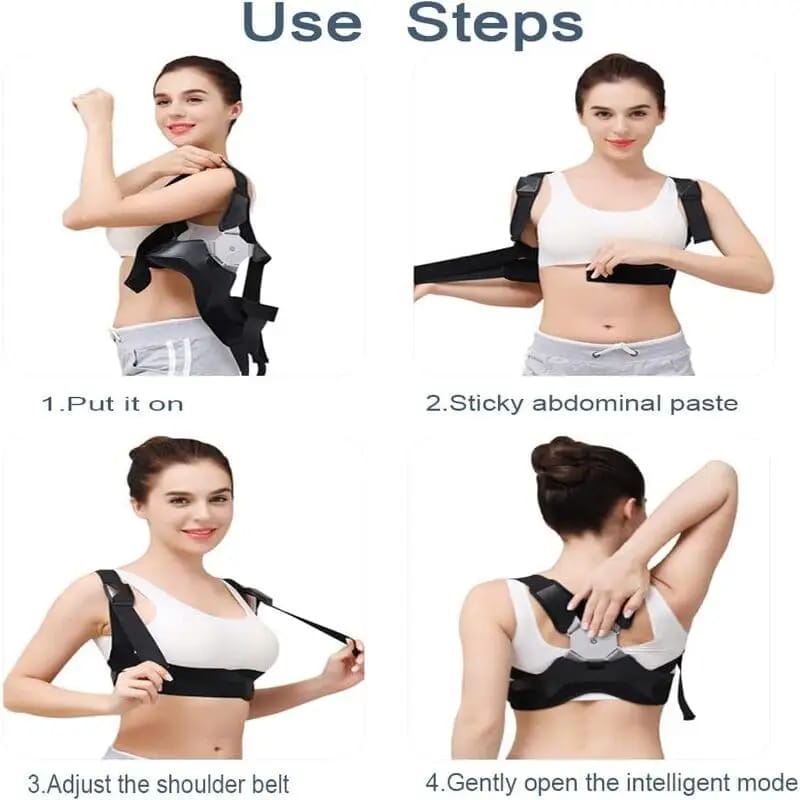 Use Steps

1.Put it on

2.Sticky abdominal paste

3.Adjust the shoulder belt

4.Gently open the intelligent mode